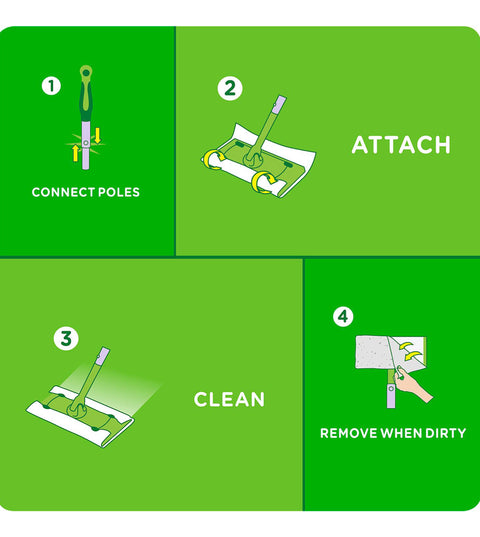 1

CONNECT POLES

2

ATTACH

3

CLEAN

4

REMOVE WHEN DIRTY